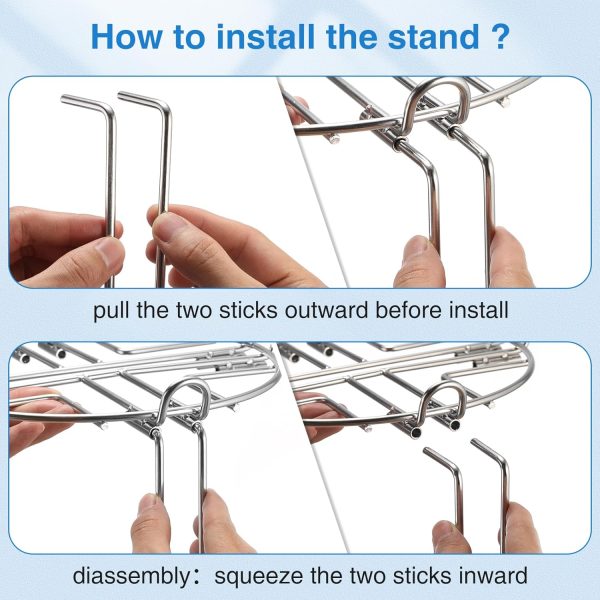 How to install the stand ?

pull the two sticks outward before install

diassembly： squeeze the two sticks inward